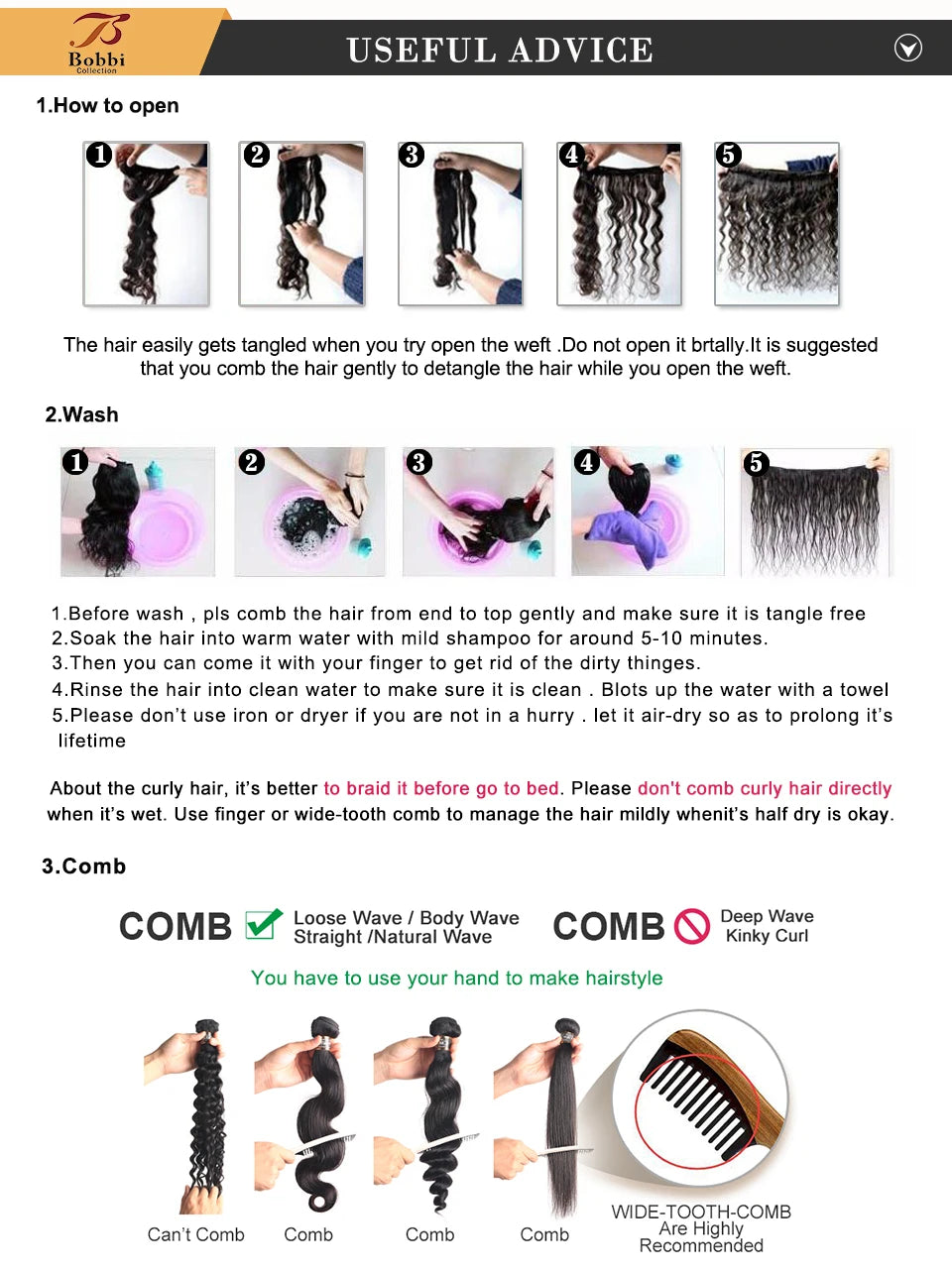 Bobbi Collection

USEFUL ADVICE

1.How to open

1 2 3 4 5

The hair easily gets tangled when you try open the weft .Do not open it brtally.It is suggested that you comb the hair gently to detangle the hair while you open the weft.

2.Wash

1 2 3 4 5

1.Before wash , pls comb the hair from end to top gently and make sure it is tangle free
2.Soak the hair into warm water with mild shampoo for around 5-10 minutes.
3.Then you can come it with your finger to get rid of the dirty thinges.
4.Rinse the hair into clean water to make sure it is clean . Blots up the water with a towel
5.Please don't use iron or dryer if you are not in a hurry . let it air-dry so as to prolong it's lifetime

About the curly hair, it's better to braid it before go to bed. Please don't comb curly hair directly when it's wet. Use finger or wide-tooth comb to manage the hair mildly whenit's half dry is okay.

3.Comb

COMB Loose Wave / Body Wave Straight /Natural Wave

COMB Deep Wave Kinky Curl

You have to use your hand to make hairstyle

Can't Comb Comb Comb Comb

WIDE-TOOTH-COMB Are Highly Recommended