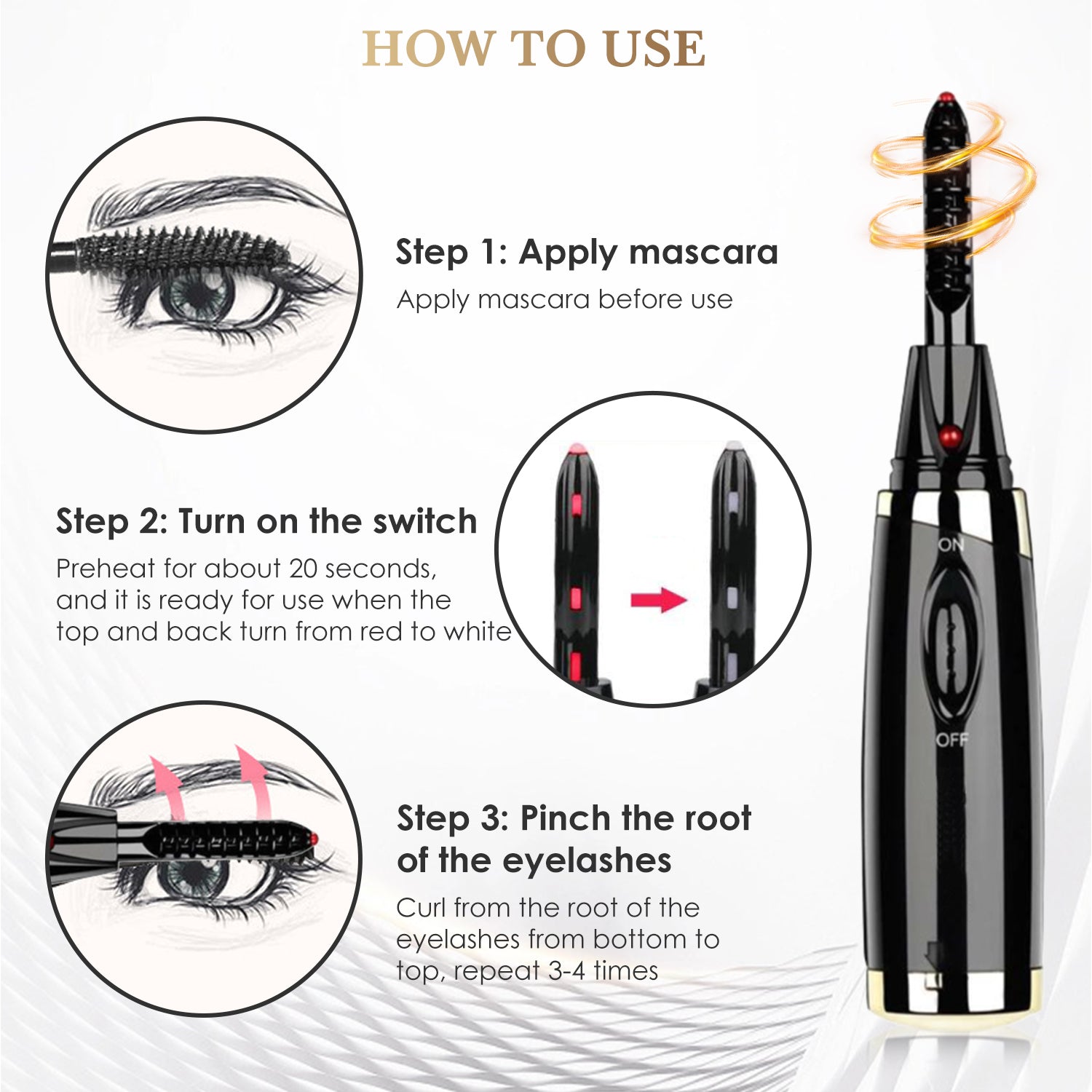 HOW TO USE

Step 1: Apply mascara

Apply mascara before use

Step 2: Turn on the switch

Preheat for about 20 seconds, and it is ready for use when the top and back turn from red to white

Step 3: Pinch the root of the eyelashes

Curl from the root of the eyelashes from bottom to top, repeat 3-4 times

ON

OFF