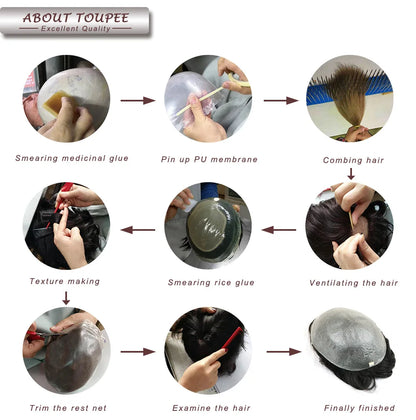 ABOUT TOUPEE
Excellent Quality

Smearing medicinal glue

Pin up PU membrane

Combing hair

Ventilating the hair

Smearing rice glue

Texture making

Trim the rest net

Examine the hair

Finally finished