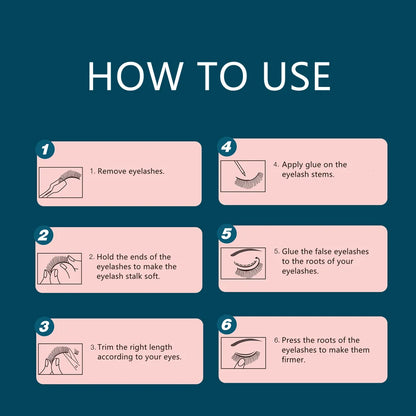 HOW TO USE

1

1. Remove eyelashes.

2

2. Hold the ends of the eyelashes to make the eyelash stalk soft.

3

3. Trim the right length according to your eyes.

4

4. Apply glue on the eyelash stems.

5

5. Glue the false eyelashes to the roots of your eyelashes.

6

6. Press the roots of the eyelashes to make them firmer.