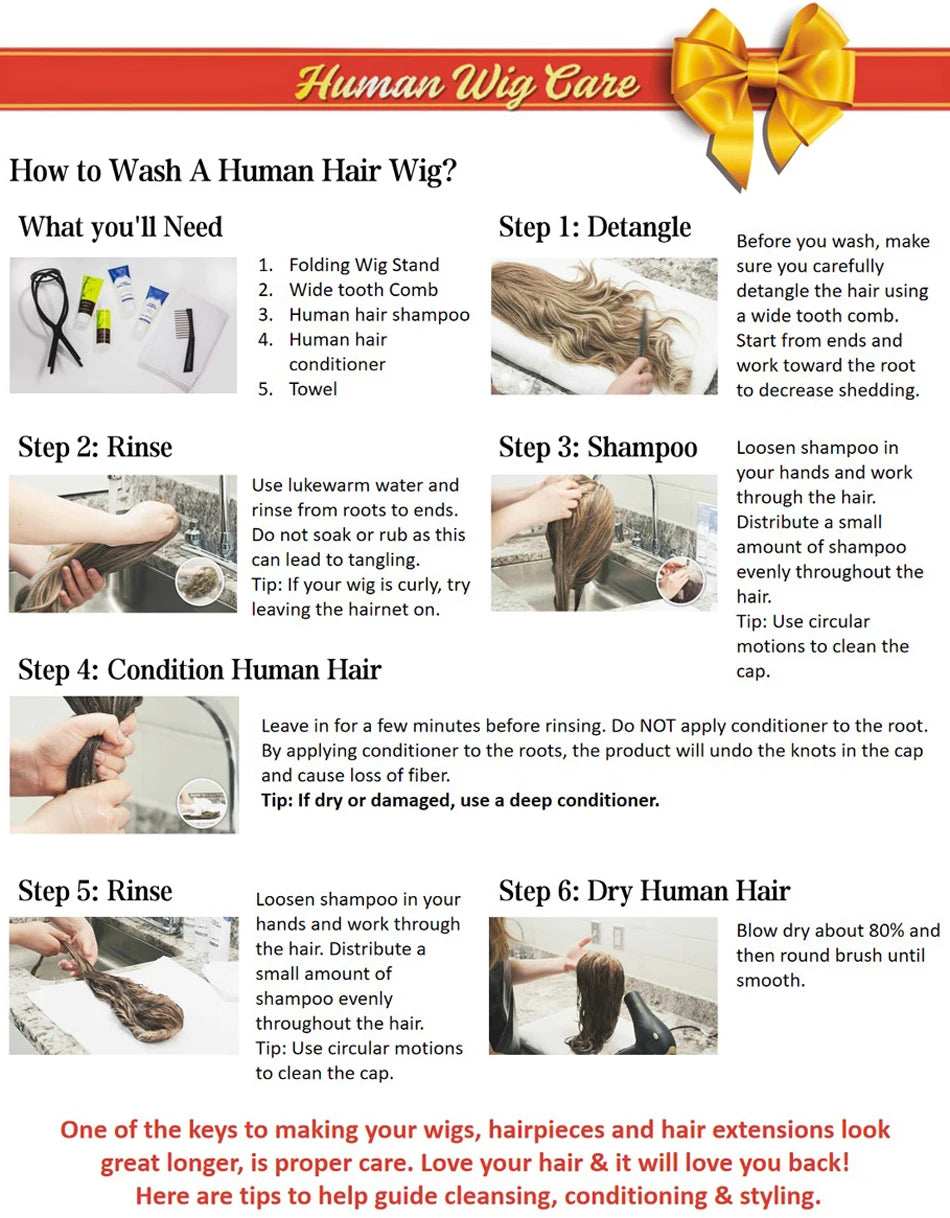 Human Wig Care

How to Wash A Human Hair Wig?

What you'll Need

1. Folding Wig Stand
2. Wide tooth Comb
3. Human hair shampoo
4. Human hair conditioner
5. Towel

Step 1: Detangle

Before you wash, make sure you carefully detangle the hair using a wide tooth comb. Start from ends and work toward the root to decrease shedding.

Step 2: Rinse

Use lukewarm water and rinse from roots to ends. Do not soak or rub as this can lead to tangling.
Tip: If your wig is curly, try leaving the hairnet on.

Step 3: Shampoo

Loosen shampoo in your hands and work through the hair. Distribute a small amount of shampoo evenly throughout the hair.
Tip: Use circular motions to clean the cap.

Step 4: Condition Human Hair

Leave in for a few minutes before rinsing. Do NOT apply conditioner to the root. By applying conditioner to the roots, the product will undo the knots in the cap and cause loss of fiber.
Tip: If dry or damaged, use a deep conditioner.

Step 5: Rinse

Loosen shampoo in your hands and work through the hair. Distribute a small amount of shampoo evenly throughout the hair.
Tip: Use circular motions to clean the cap.

Step 6: Dry Human Hair

Blow dry about 80% and then round brush until smooth.

One of the keys to making your wigs, hairpieces and hair extensions look great longer, is proper care. Love your hair & it will love you back!
Here are tips to help guide cleansing, conditioning & styling.