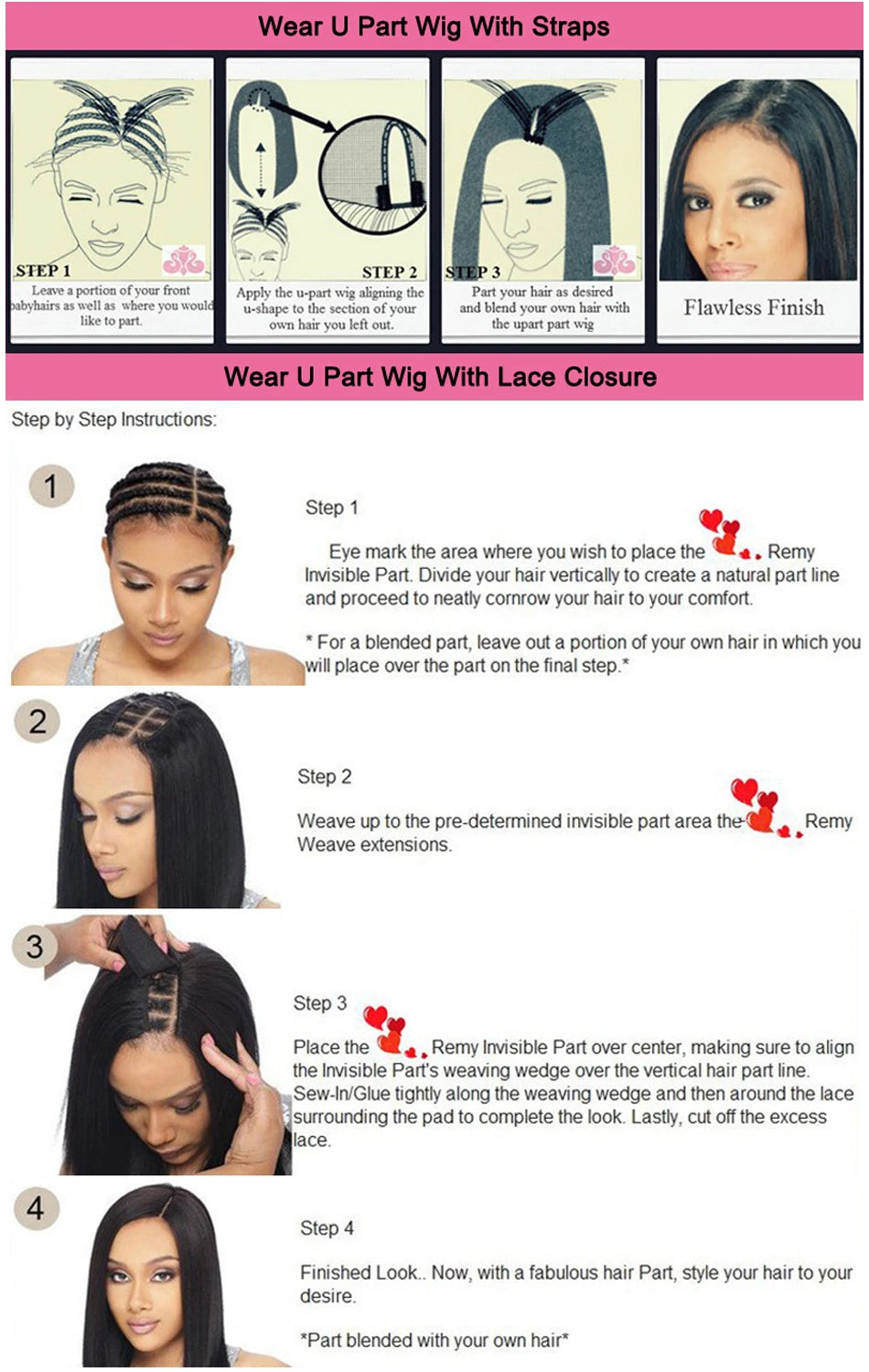 Wear U Part Wig With Straps

STEP 1
Leave a portion of your front babyhairs as well as where you would like to part.

STEP 2
Apply the u-part wig aligning the u-shape to the section of your own hair you left out.

STEP 3
Part your hair as desired and blend your own hair with the upart part wig

Flawless Finish

Wear U Part Wig With Lace Closure

Step by Step Instructions:

1

Step 1

Eye mark the area where you wish to place the Remy Invisible Part. Divide your hair vertically to create a natural part line and proceed to neatly cornrow your hair to your comfort.

* For a blended part, leave out a portion of your own hair in which you will place over the part on the final step.*

2

Step 2

Weave up to the pre-determined invisible part area the Remy Weave extensions.

3

Step 3

Place the Remy Invisible Part over center, making sure to align the Invisible Part's weaving wedge over the vertical hair part line. Sew-In/Glue tightly along the weaving wedge and then around the lace surrounding the pad to complete the look. Lastly, cut off the excess lace.

4

Step 4

Finished Look.. Now, with a fabulous hair Part, style your hair to your desire.

*Part blended with your own hair*