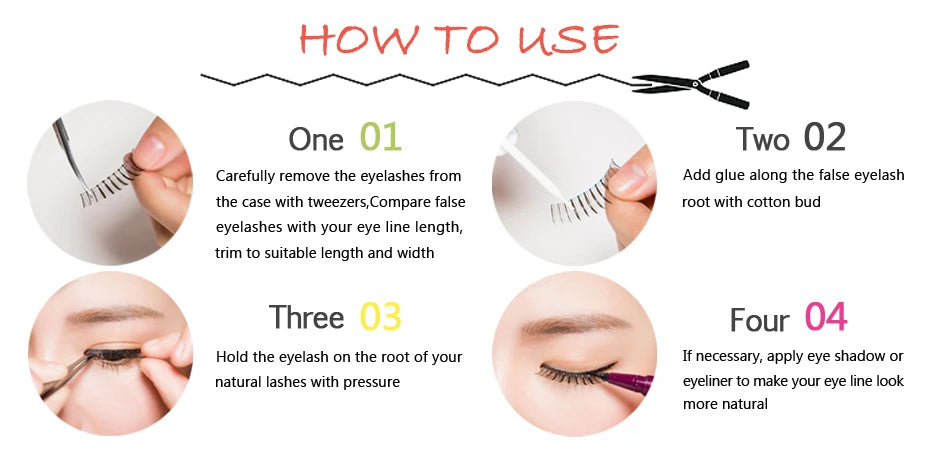 HOW TO USE

One 01

Carefully remove the eyelashes from the case with tweezers,Compare false eyelashes with your eye line length, trim to suitable length and width

Two 02

Add glue along the false eyelash root with cotton bud

Three 03

Hold the eyelash on the root of your natural lashes with pressure

Four 04

If necessary, apply eye shadow or eyeliner to make your eye line look more natural