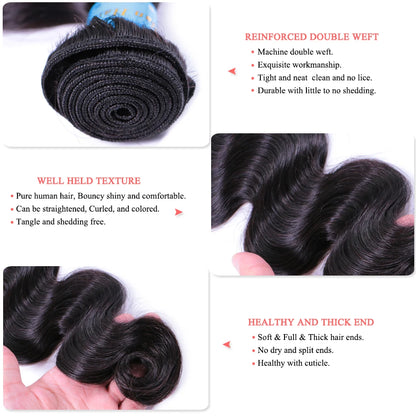 REINFORCED DOUBLE WEFT

• Machine double weft.
• Exquisite workmanship.
• Tight and neat clean and no lice.
• Durable with little to no shedding.

WELL HELD TEXTURE

• Pure human hair, Bouncy shiny and comfortable.
• Can be straightened, Curled, and colored.
• Tangle and shedding free.

HEALTHY AND THICK END

• Soft & Full & Thick hair ends.
• No dry and split ends.
• Healthy with cuticle.