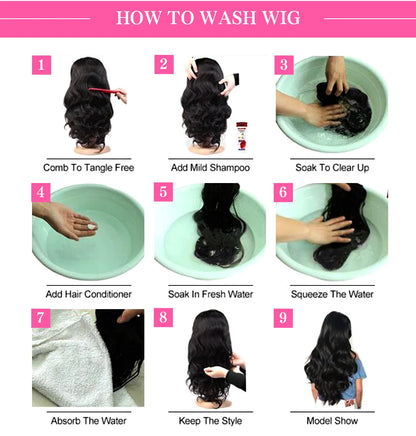 HOW TO WASH WIG

1
Comb To Tangle Free

2
Add Mild Shampoo

3
Soak To Clear Up

4
Add Hair Conditioner

5
Soak In Fresh Water

6
Squeeze The Water

7
Absorb The Water

8
Keep The Style

9
Model Show