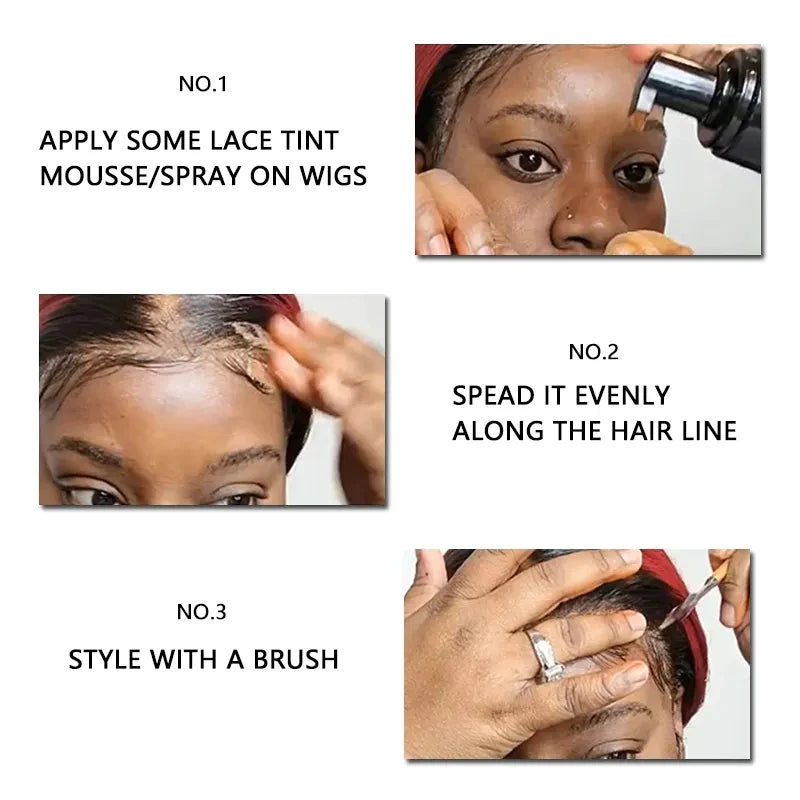 NO.1

APPLY SOME LACE TINT MOUSSE/SPRAY ON WIGS

NO.2

SPEAD IT EVENLY ALONG THE HAIR LINE

NO.3

STYLE WITH A BRUSH