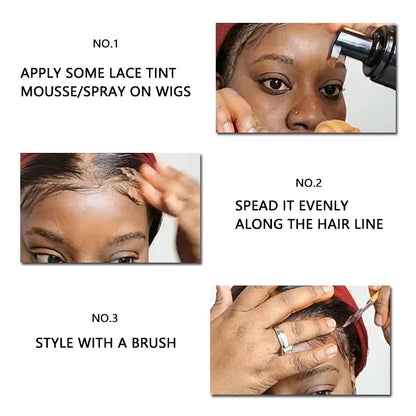 NO.1

APPLY SOME LACE TINT MOUSSE/SPRAY ON WIGS

NO.2

SPEAD IT EVENLY ALONG THE HAIR LINE

NO.3

STYLE WITH A BRUSH