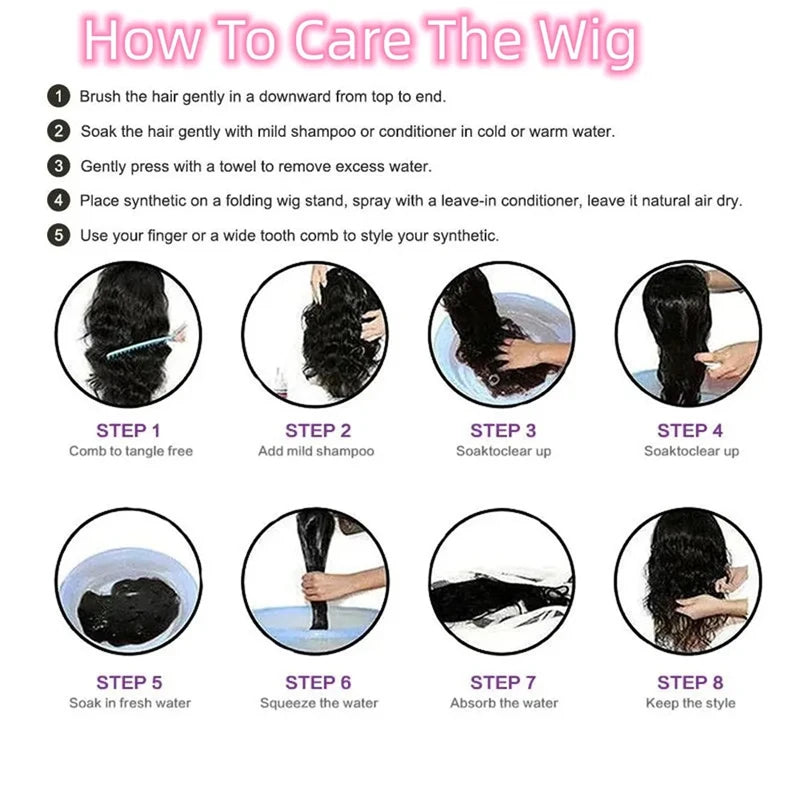 How To Care The Wig

1 Brush the hair gently in a downward from top to end.

2 Soak the hair gently with mild shampoo or conditioner in cold or warm water.

3 Gently press with a towel to remove excess water.

4 Place synthetic on a folding wig stand, spray with a leave-in conditioner, leave it natural air dry.

5 Use your finger or a wide tooth comb to style your synthetic.

STEP 1
Comb to tangle free

STEP 2
Add mild shampoo

STEP 3
Soaktoclear up

STEP 4
Soaktoclear up

STEP 5
Soak in fresh water

STEP 6
Squeeze the water

STEP 7
Absorb the water

STEP 8
Keep the style