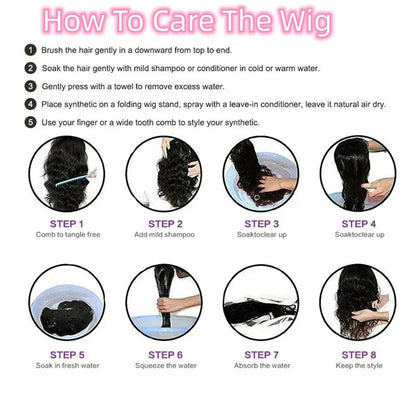 How To Care The Wig

1 Brush the hair gently in a downward from top to end.

2 Soak the hair gently with mild shampoo or conditioner in cold or warm water.

3 Gently press with a towel to remove excess water.

4 Place synthetic on a folding wig stand, spray with a leave-in conditioner, leave it natural air dry.

5 Use your finger or a wide tooth comb to style your synthetic.

STEP 1
Comb to tangle free

STEP 2
Add mild shampoo

STEP 3
Soaktoclear up

STEP 4
Soaktoclear up

STEP 5
Soak in fresh water

STEP 6
Squeeze the water

STEP 7
Absorb the water

STEP 8
Keep the style