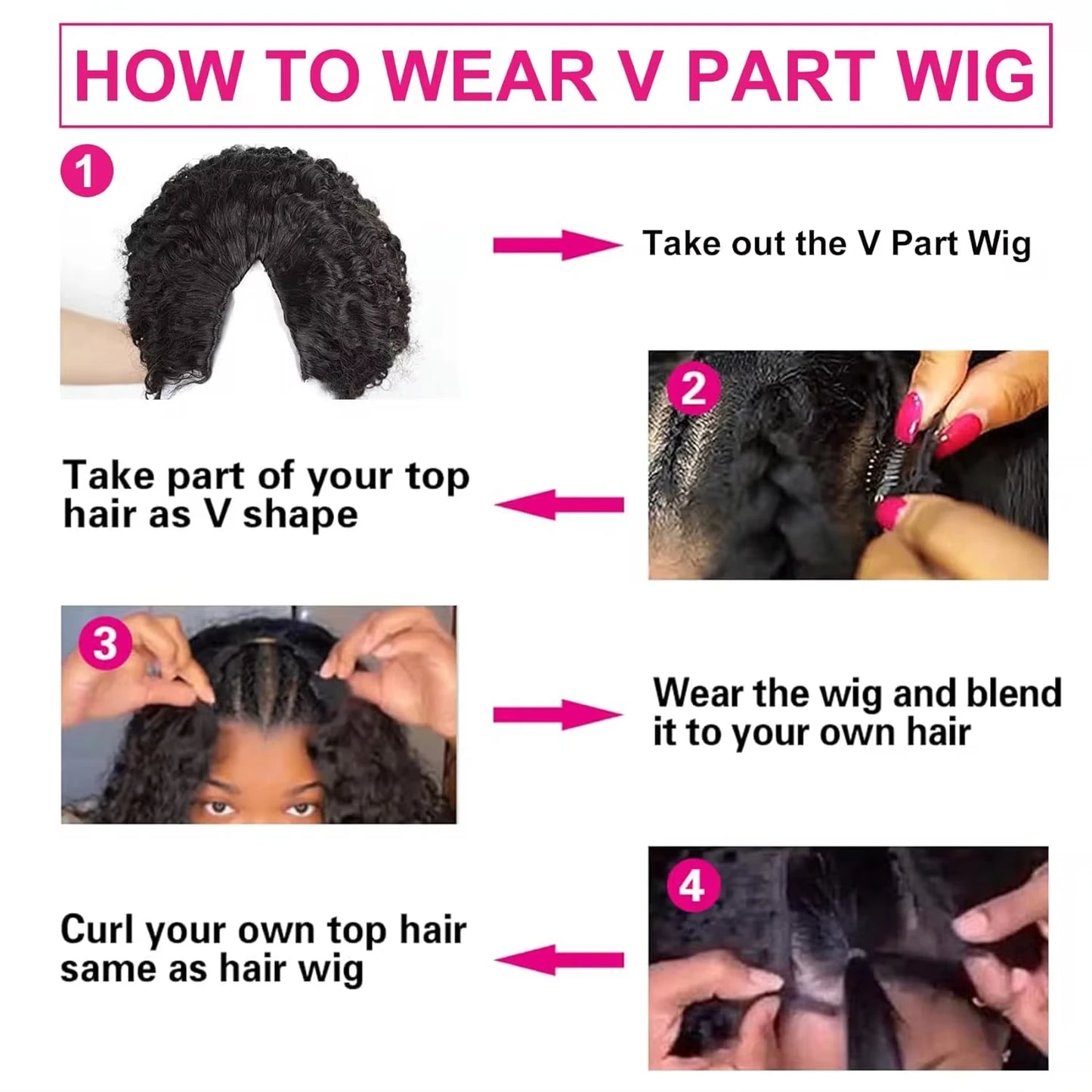 HOW TO WEAR V PART WIG

1

Take out the V Part Wig

2

Take part of your top hair as V shape

3

Wear the wig and blend it to your own hair

4

Curl your own top hair same as hair wig