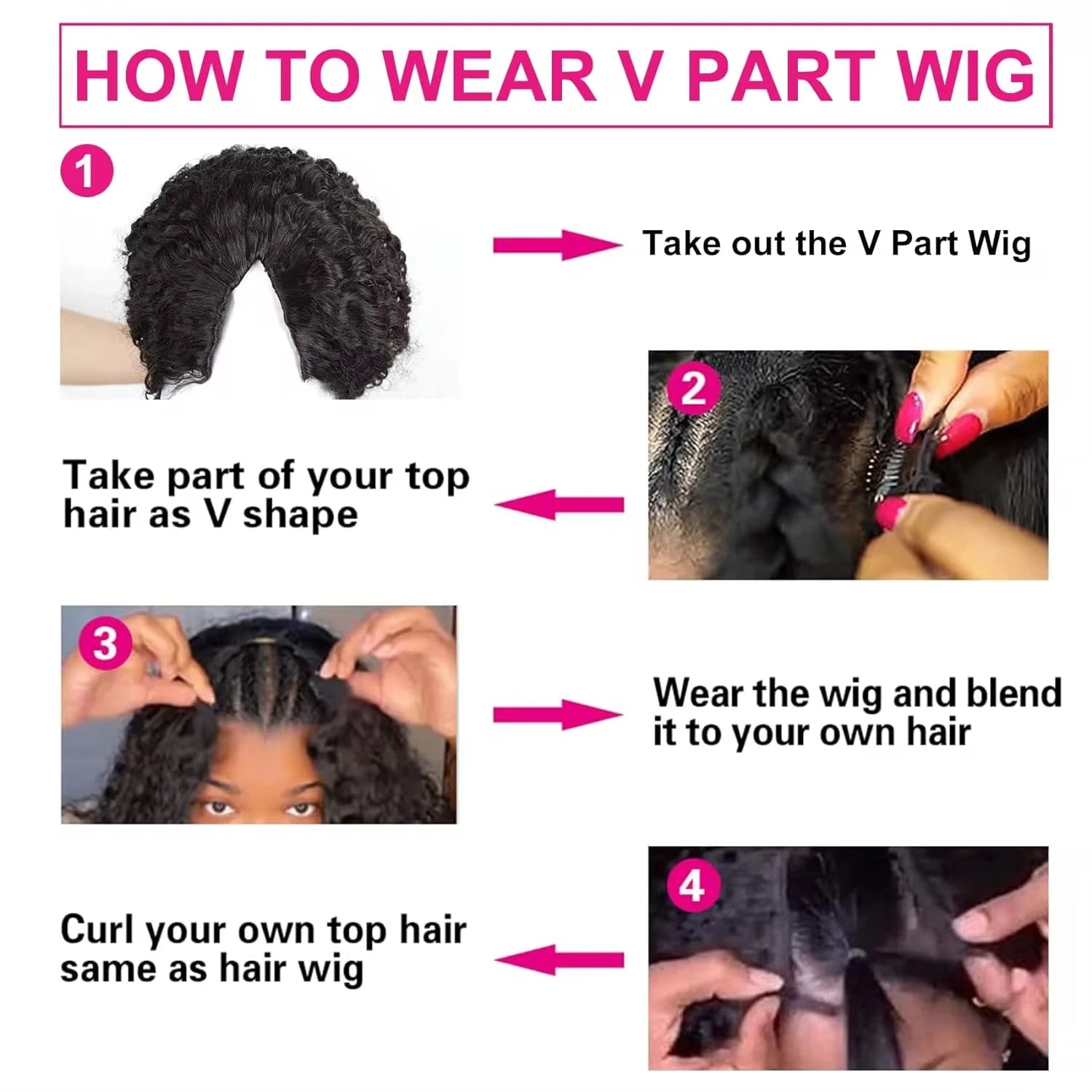 HOW TO WEAR V PART WIG

1

Take out the V Part Wig

2

Take part of your top hair as V shape

3

Wear the wig and blend it to your own hair

4

Curl your own top hair same as hair wig