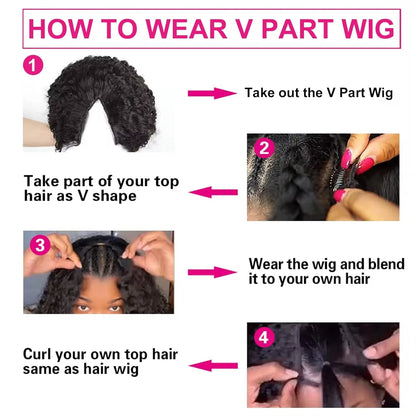 HOW TO WEAR V PART WIG

1

Take out the V Part Wig

2

Take part of your top hair as V shape

3

Wear the wig and blend it to your own hair

4

Curl your own top hair same as hair wig