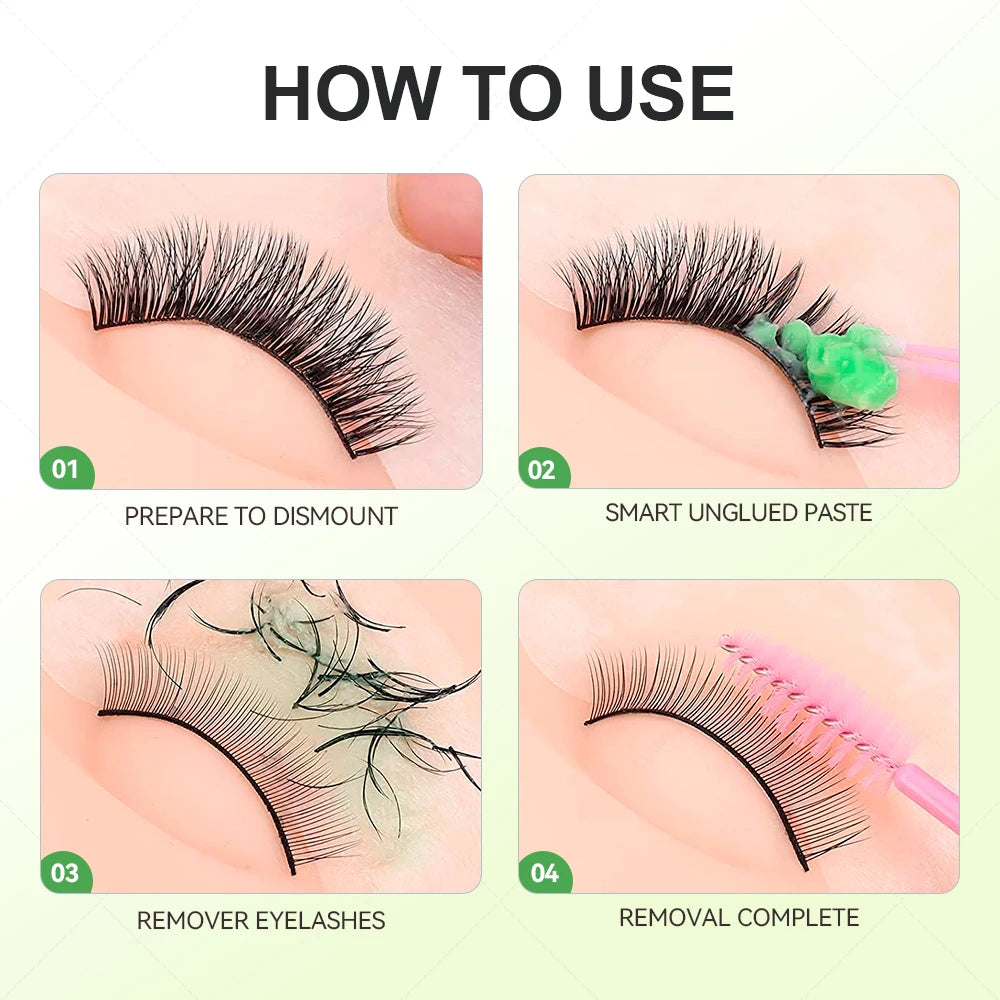 HOW TO USE

01

PREPARE TO DISMOUNT

02

SMART UNGLUED PASTE

03

REMOVER EYELASHES

04

REMOVAL COMPLETE