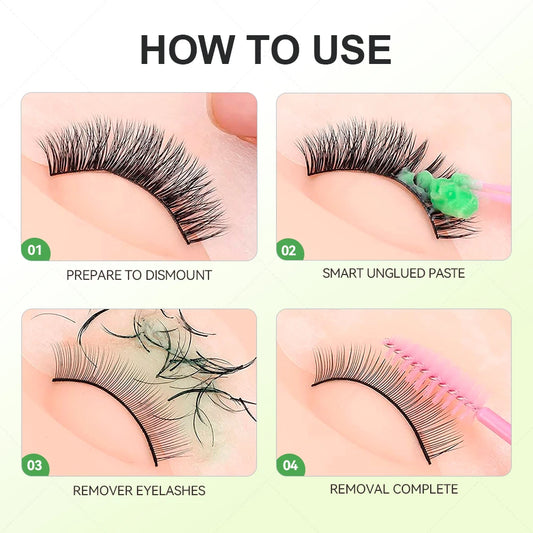 HOW TO USE

01

PREPARE TO DISMOUNT

02

SMART UNGLUED PASTE

03

REMOVER EYELASHES

04

REMOVAL COMPLETE