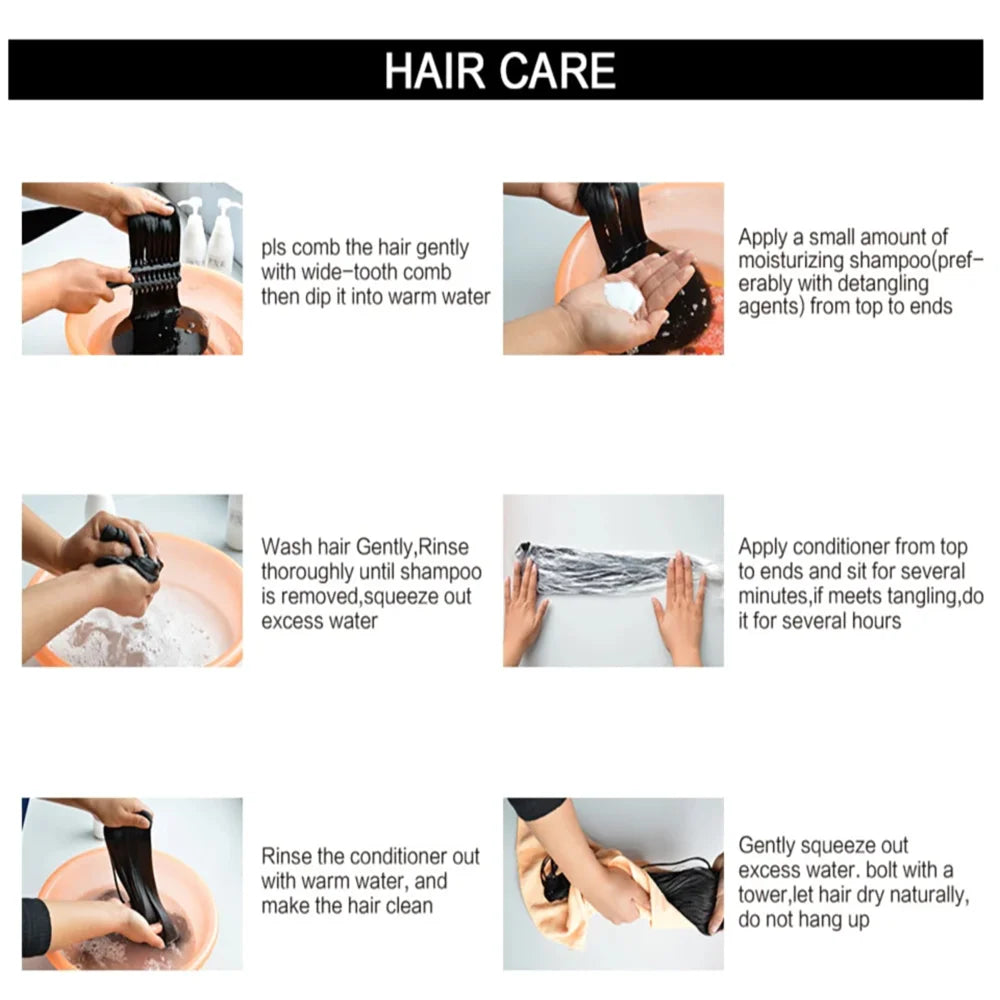 HAIR CARE

pls comb the hair gently with wide-tooth comb then dip it into warm water

Apply a small amount of moisturizing shampoo(preferably with detangling agents) from top to ends

Wash hair Gently,Rinse thoroughly until shampoo is removed,squeeze out excess water

Apply conditioner from top to ends and sit for several minutes,if meets tangling,do it for several hours

Rinse the conditioner out with warm water, and make the hair clean

Gently squeeze out excess water. bolt with a tower,let hair dry naturally, do not hang up