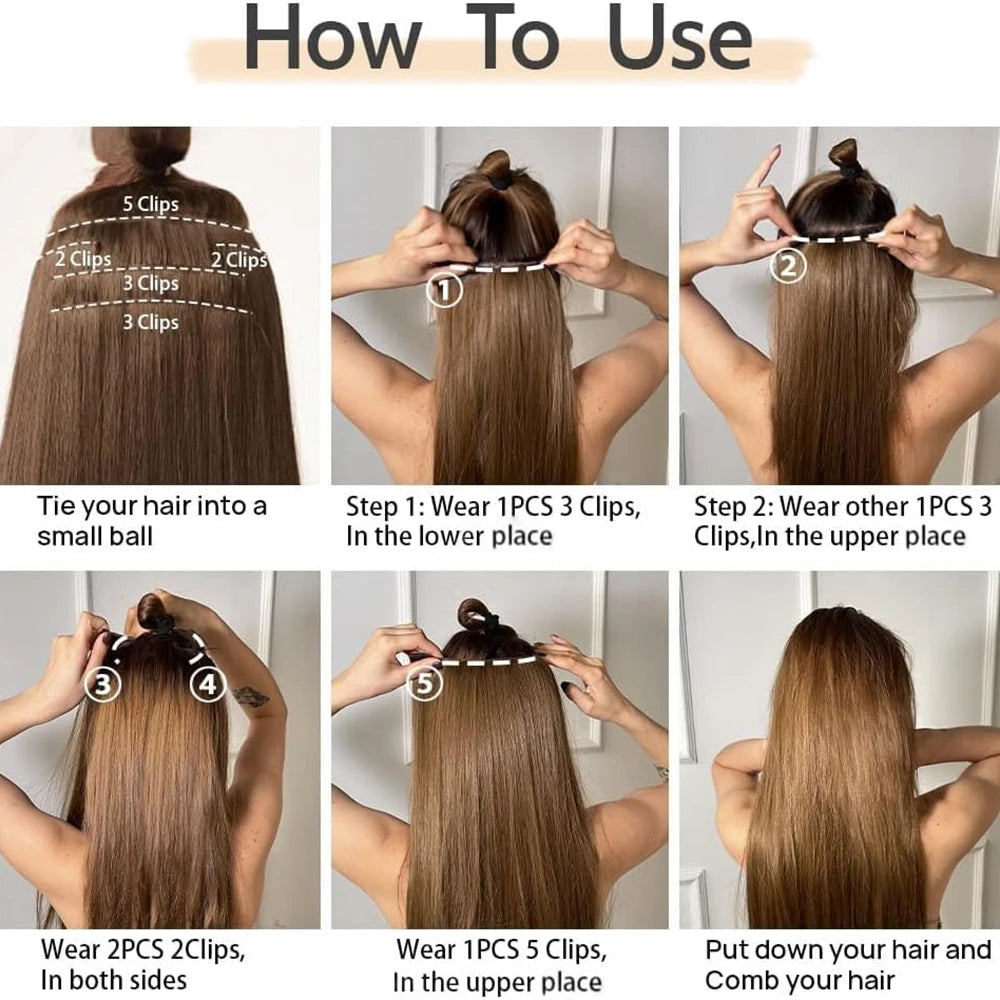 How To Use

5 Clips
2 Clips
2 Clips
3 Clips
3 Clips

Tie your hair into a small ball

1

Step 1: Wear 1PCS 3 Clips, In the lower place

2

Step 2: Wear other 1PCS 3 Clips,In the upper place

3
4

Wear 2PCS 2Clips, In both sides

5

Wear 1PCS 5 Clips, In the upper place

Put down your hair and Comb your hair