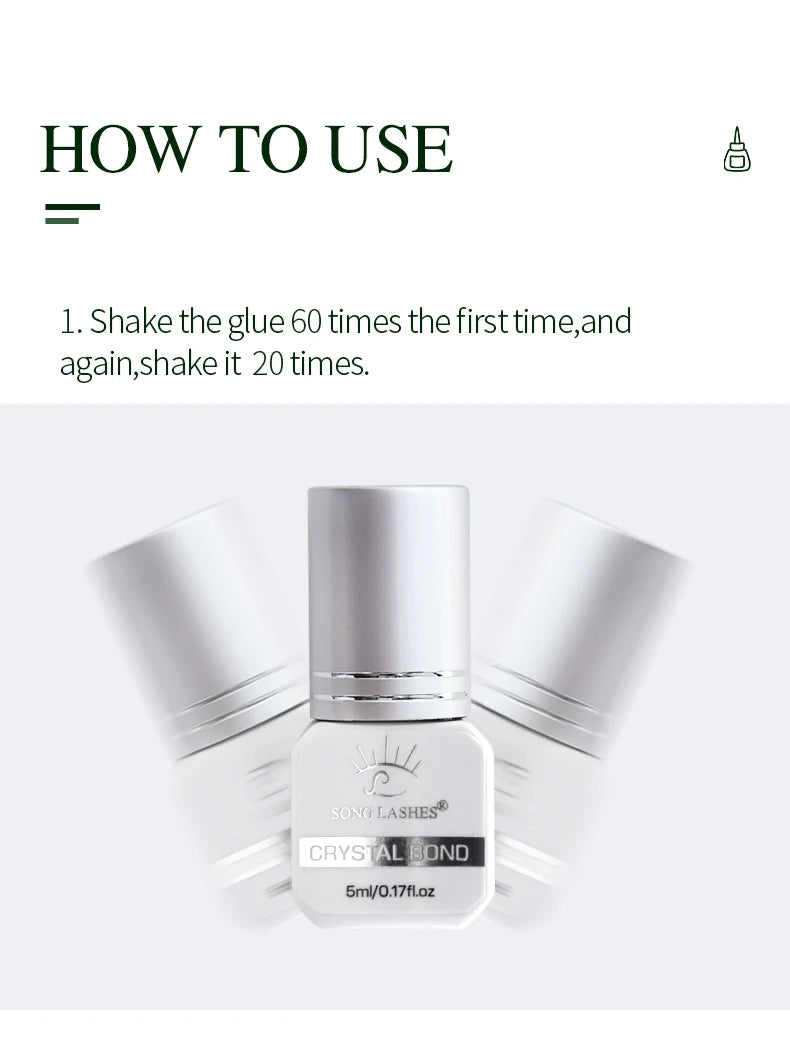 HOW TO USE

1. Shake the glue 60 times the first time,and again,shake it 20 times.

SONG LASHES®

CRYSTAL BOND

5ml/0.17fl.oz