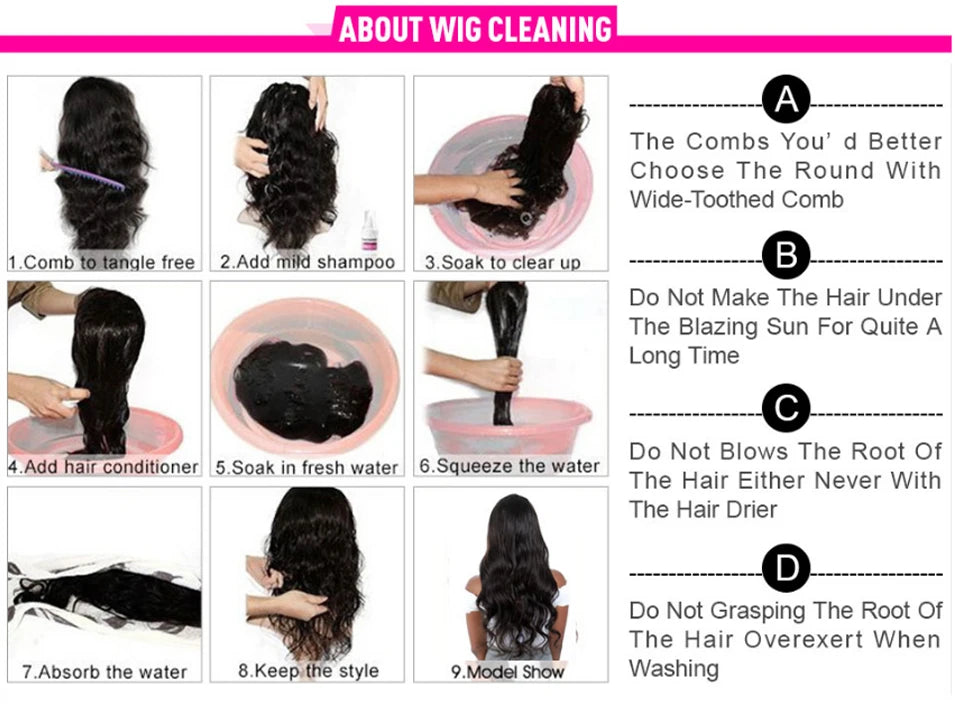 ABOUT WIG CLEANING

1.Comb to tangle free
2.Add mild shampoo
3.Soak to clear up
4.Add hair conditioner
5.Soak in fresh water
6.Squeeze the water
7.Absorb the water
8.Keep the style
9.Model Show

A
The Combs You' d Better Choose The Round With Wide-Toothed Comb

B
Do Not Make The Hair Under The Blazing Sun For Quite A Long Time

C
Do Not Blows The Root Of The Hair Either Never With The Hair Drier

D
Do Not Grasping The Root Of The Hair Overexert When Washing