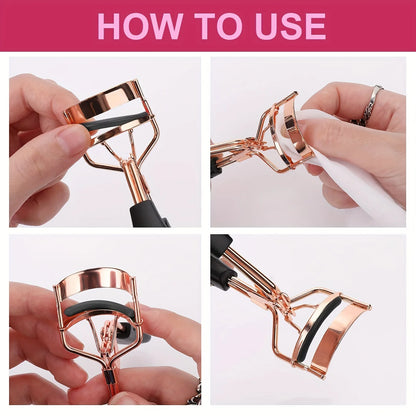 HOW TO USE