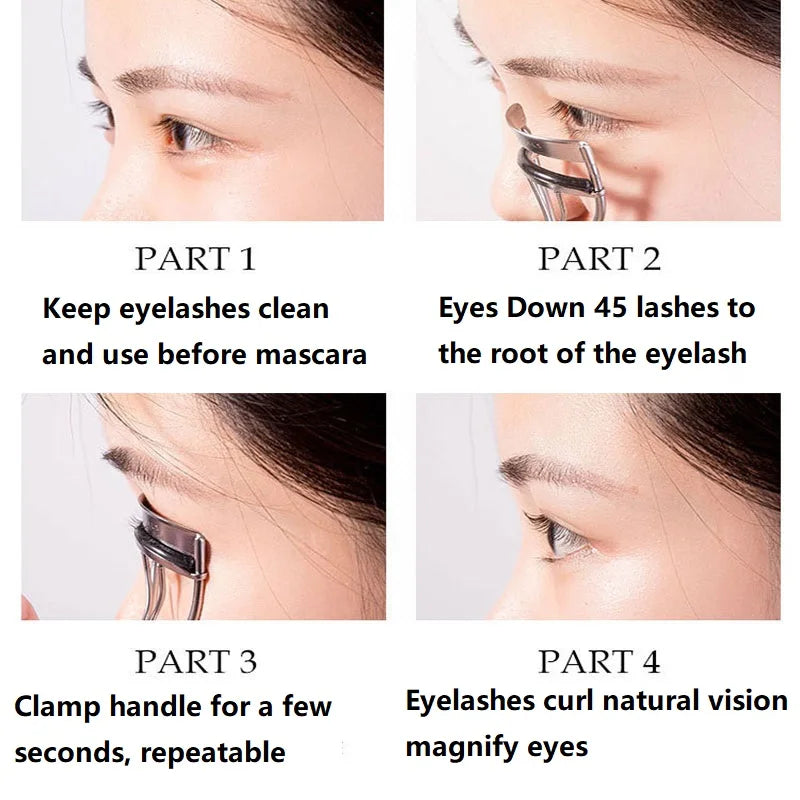 PART 1
Keep eyelashes clean and use before mascara

PART 2
Eyes Down 45 lashes to the root of the eyelash

PART 3
Clamp handle for a few seconds, repeatable

PART 4
Eyelashes curl natural vision magnify eyes