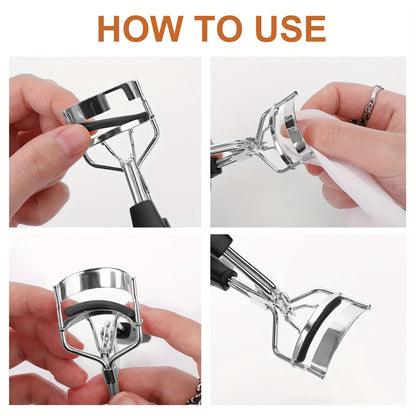 HOW TO USE