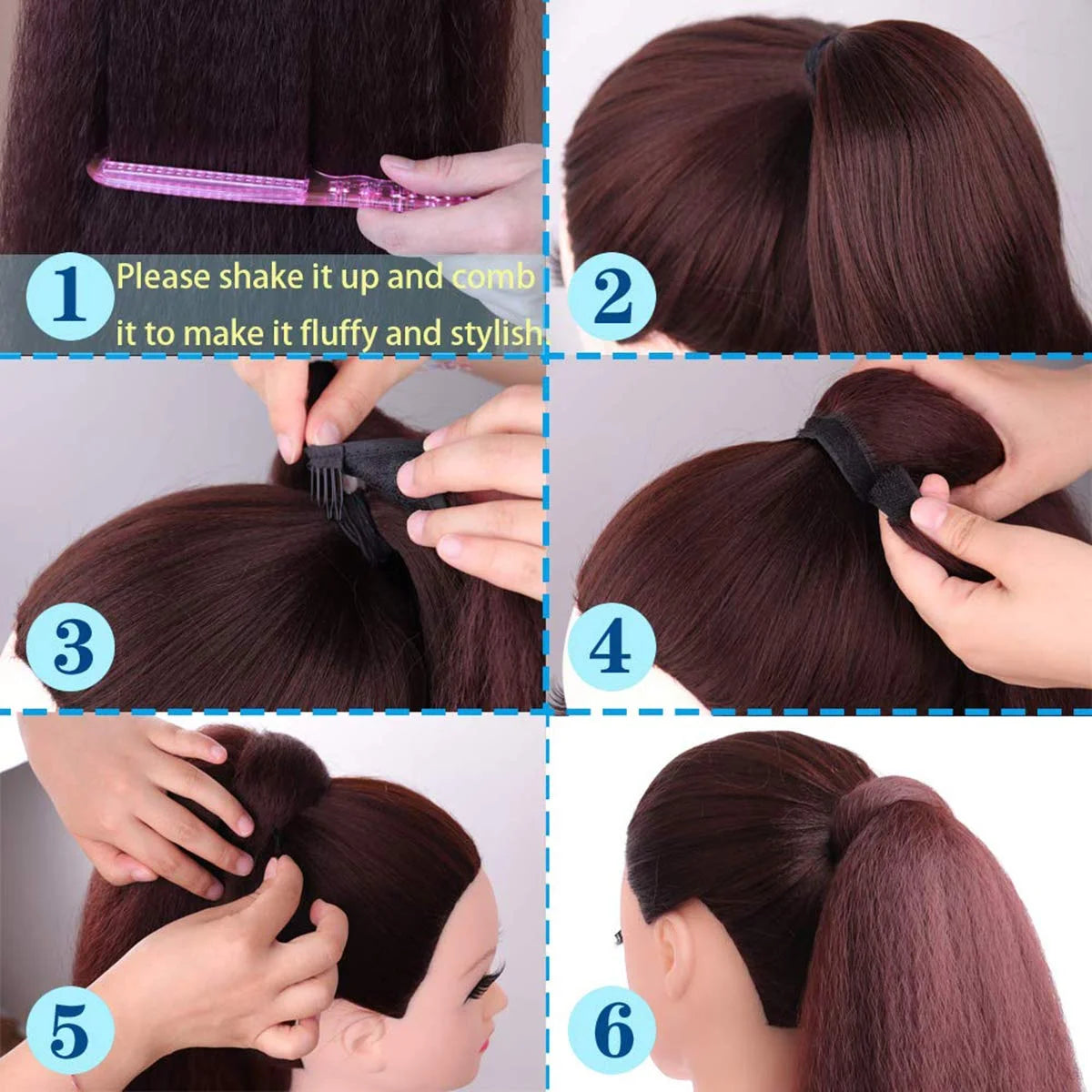 1 Please shake it up and comb it to make it fluffy and stylish

2

3

4

5

6