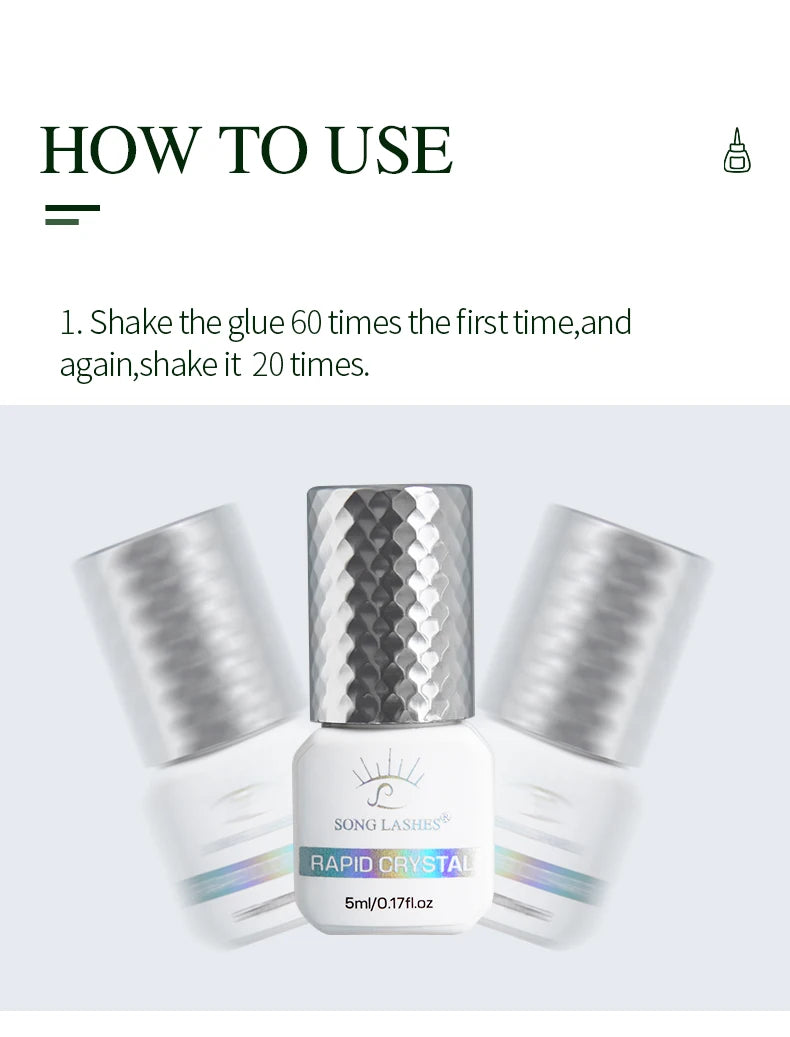 HOW TO USE

1. Shake the glue 60 times the first time,and again,shake it 20 times.

SONG LASHES®

RAPID CRYSTAL

5ml/0.17fl.oz