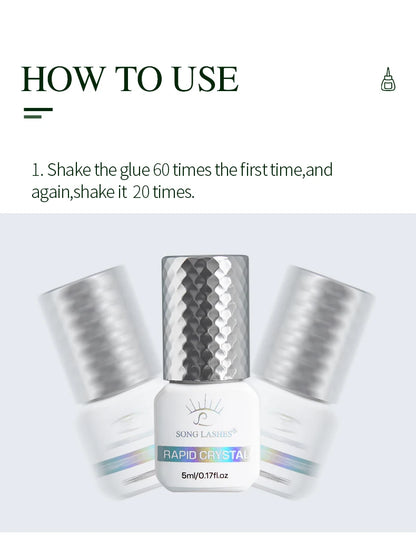 HOW TO USE

1. Shake the glue 60 times the first time,and again,shake it 20 times.

SONG LASHES

RAPID CRYSTAL

5ml/0.17fl.oz