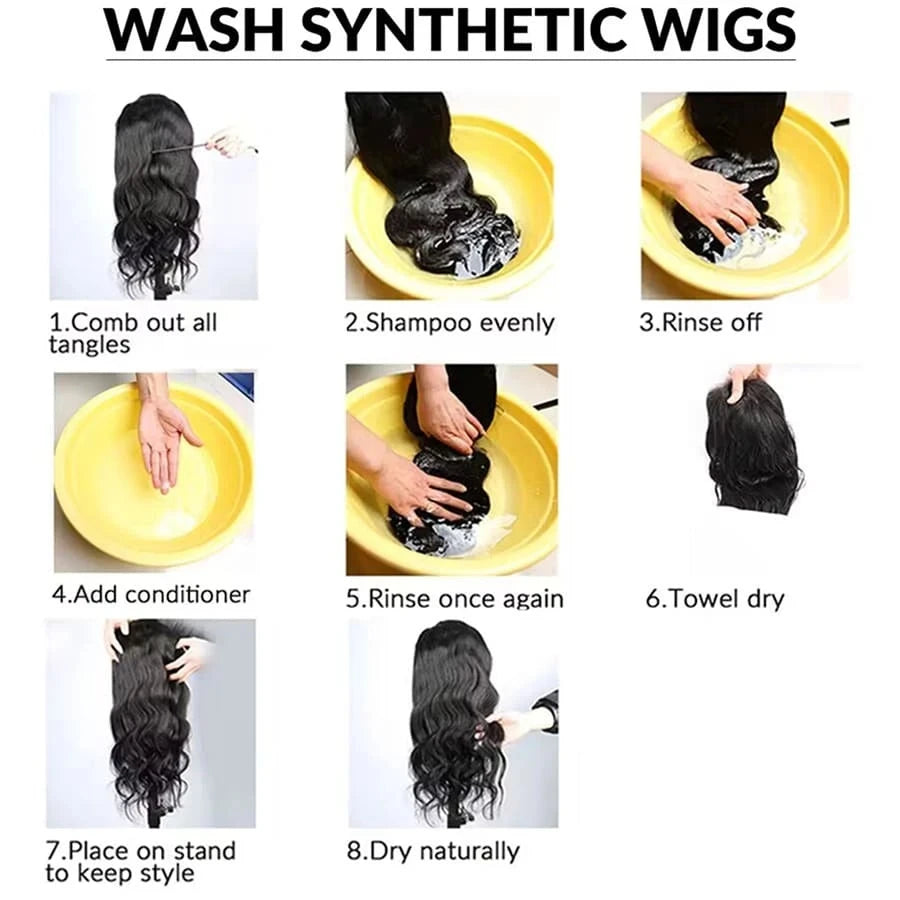 WASH SYNTHETIC WIGS

1.Comb out all tangles

2.Shampoo evenly

3.Rinse off

4.Add conditioner

5.Rinse once again

6.Towel dry

7.Place on stand to keep style

8.Dry naturally