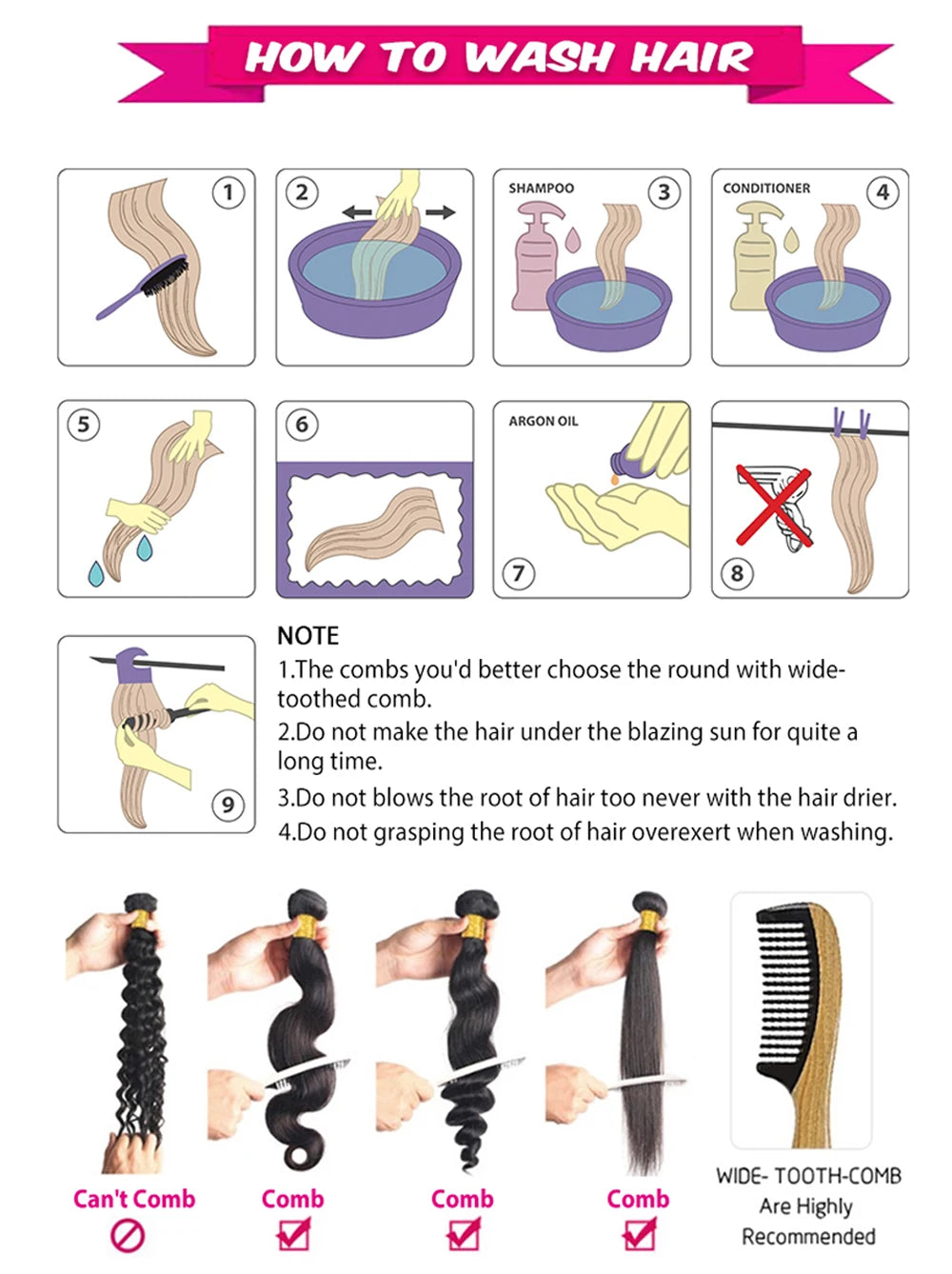 HOW TO WASH HAIR

1

2

SHAMPOO 3

CONDITIONER 4

5

6

ARGON OIL

7

8

9

NOTE

1.The combs you'd better choose the round with wide-toothed comb.

2.Do not make the hair under the blazing sun for quite a long time.

3.Do not blows the root of hair too never with the hair drier.

4.Do not grasping the root of hair overexert when washing.

Can't Comb

Comb

Comb

Comb

WIDE- TOOTH-COMB Are Highly Recommended