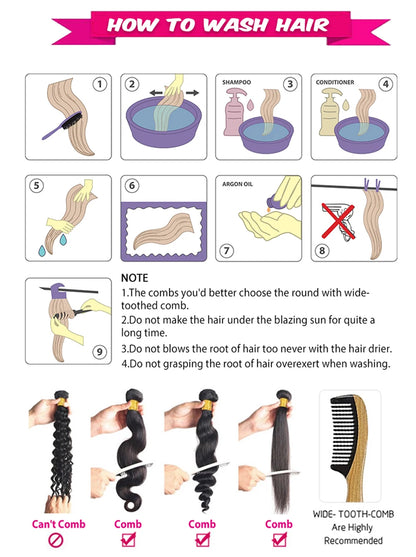 HOW TO WASH HAIR

1

2

SHAMPOO 3

CONDITIONER 4

5

6

ARGON OIL

7

8

9

NOTE
1.The combs you'd better choose the round with wide-toothed comb.
2.Do not make the hair under the blazing sun for quite a long time.
3.Do not blows the root of hair too never with the hair drier.
4.Do not grasping the root of hair overexert when washing.

Can't Comb

Comb

Comb

Comb

WIDE- TOOTH-COMB Are Highly Recommended