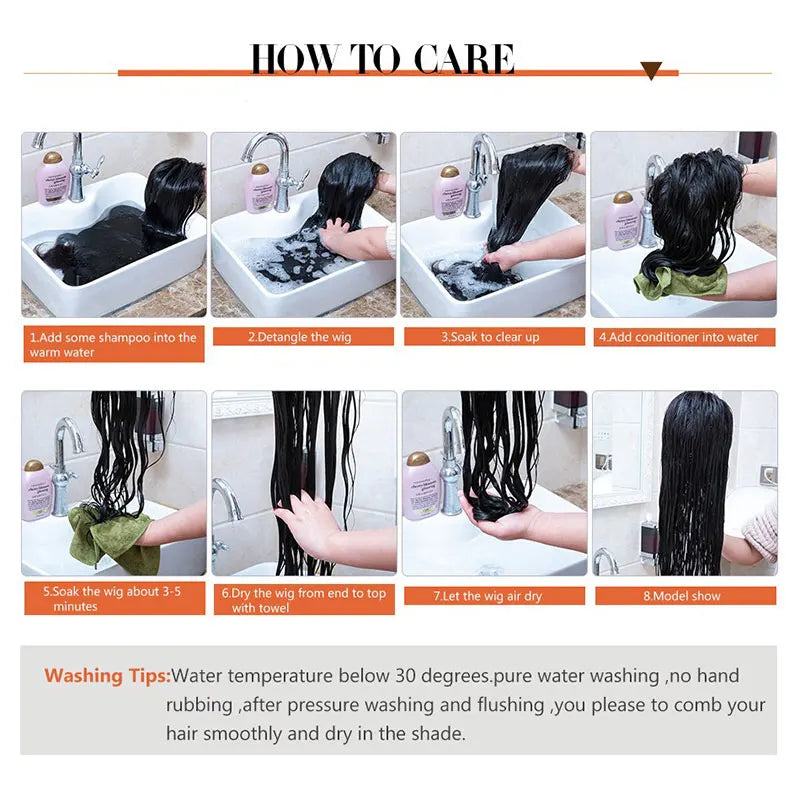 HOW TO CARE

1.Add some shampoo into the warm water

2.Detangle the wig

3.Soak to clear up

4.Add conditioner into water

5.Soak the wig about 3-5 minutes

6.Dry the wig from end to top with towel

7.Let the wig air dry

8.Model show

Washing Tips:Water temperature below 30 degrees.pure water washing ,no hand rubbing ,after pressure washing and flushing ,you please to comb your hair smoothly and dry in the shade.