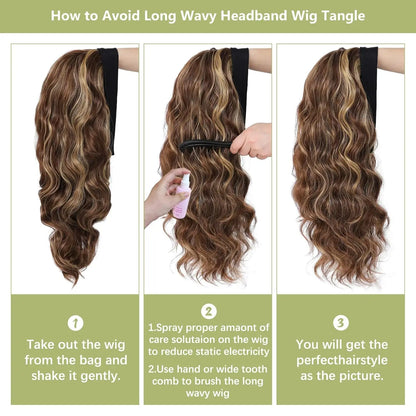 How to Avoid Long Wavy Headband Wig Tangle

1

Take out the wig from the bag and shake it gently.

2

1.Spray proper amaont of care solutaion on the wig to reduce static electricity

2.Use hand or wide tooth comb to brush the long wavy wig

3

You will get the perfecthairstyle as the picture.