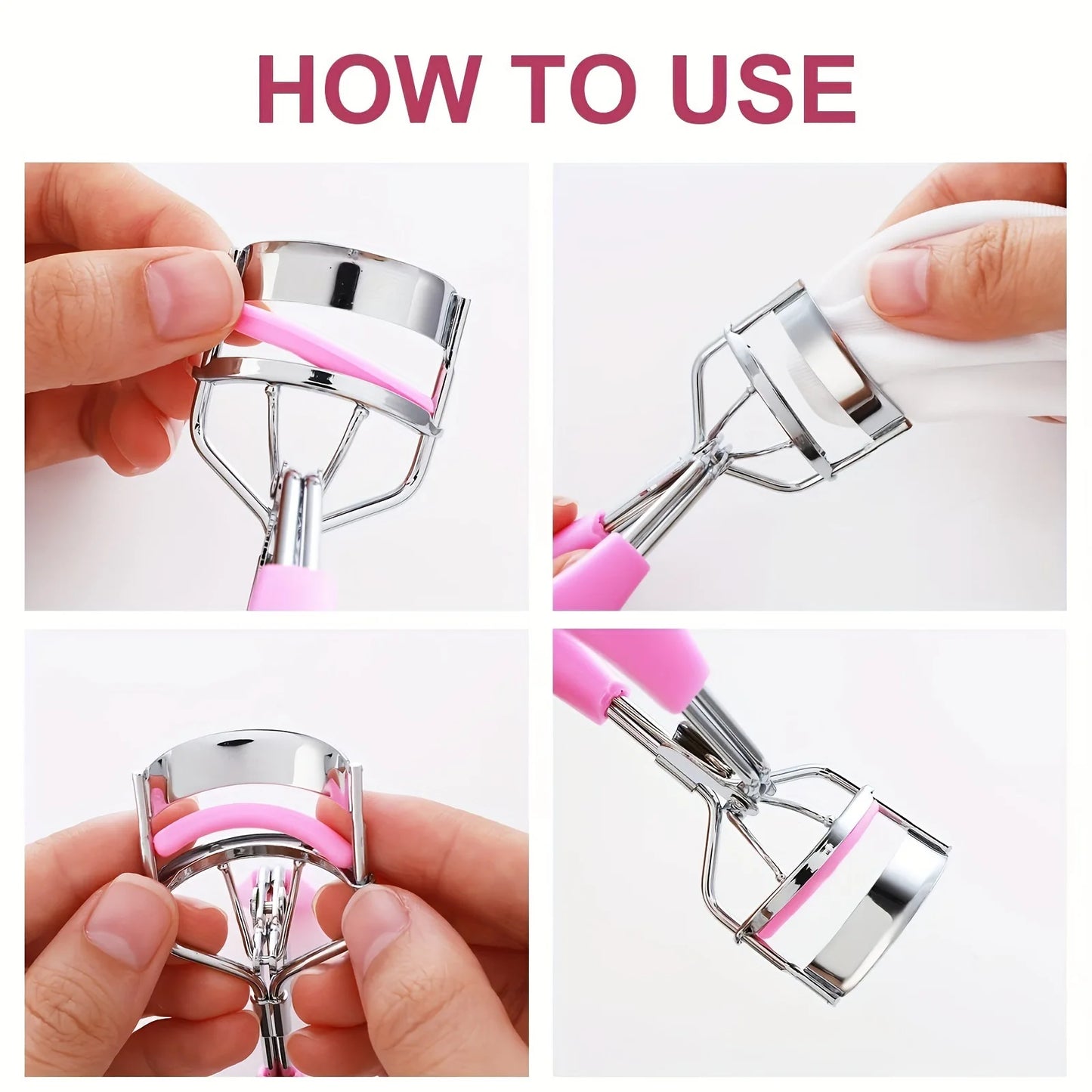 HOW TO USE