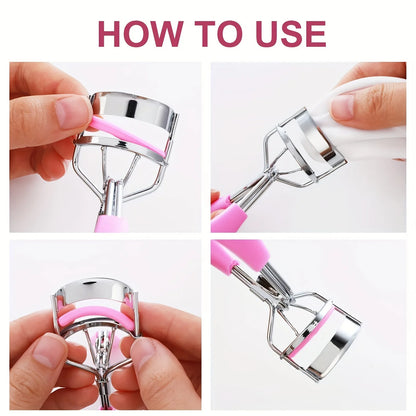 HOW TO USE