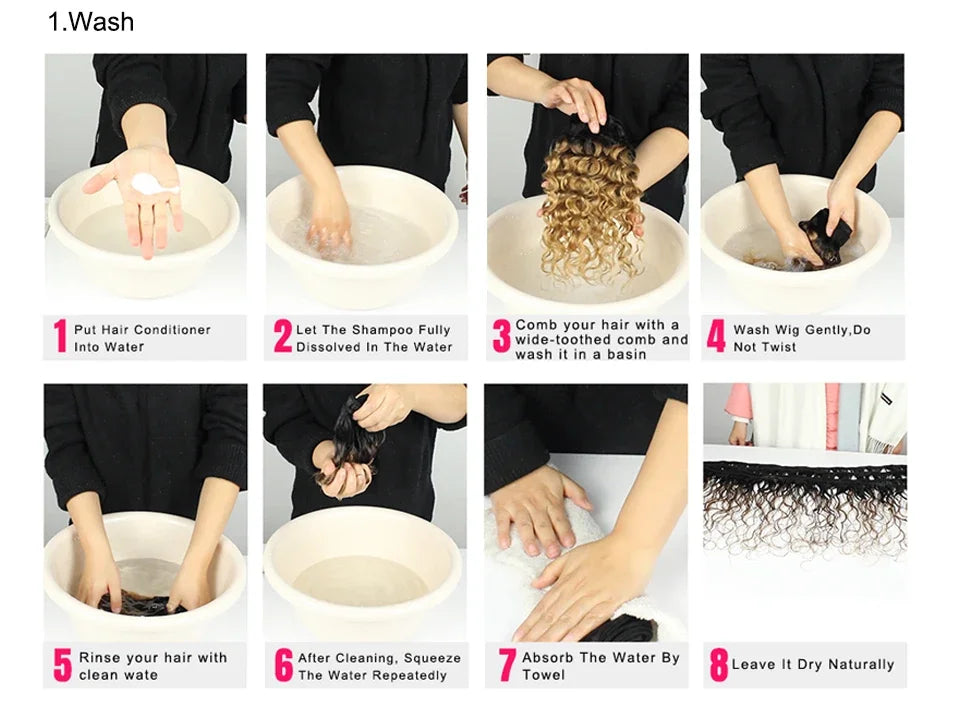 1.Wash

1 Put Hair Conditioner Into Water

2 Let The Shampoo Fully Dissolved In The Water

3 Comb your hair with a wide-toothed comb and wash it in a basin

4 Wash Wig Gently,Do Not Twist

5 Rinse your hair with clean wate

6 After Cleaning, Squeeze The Water Repeatedly

7 Absorb The Water By Towel

8 Leave It Dry Naturally