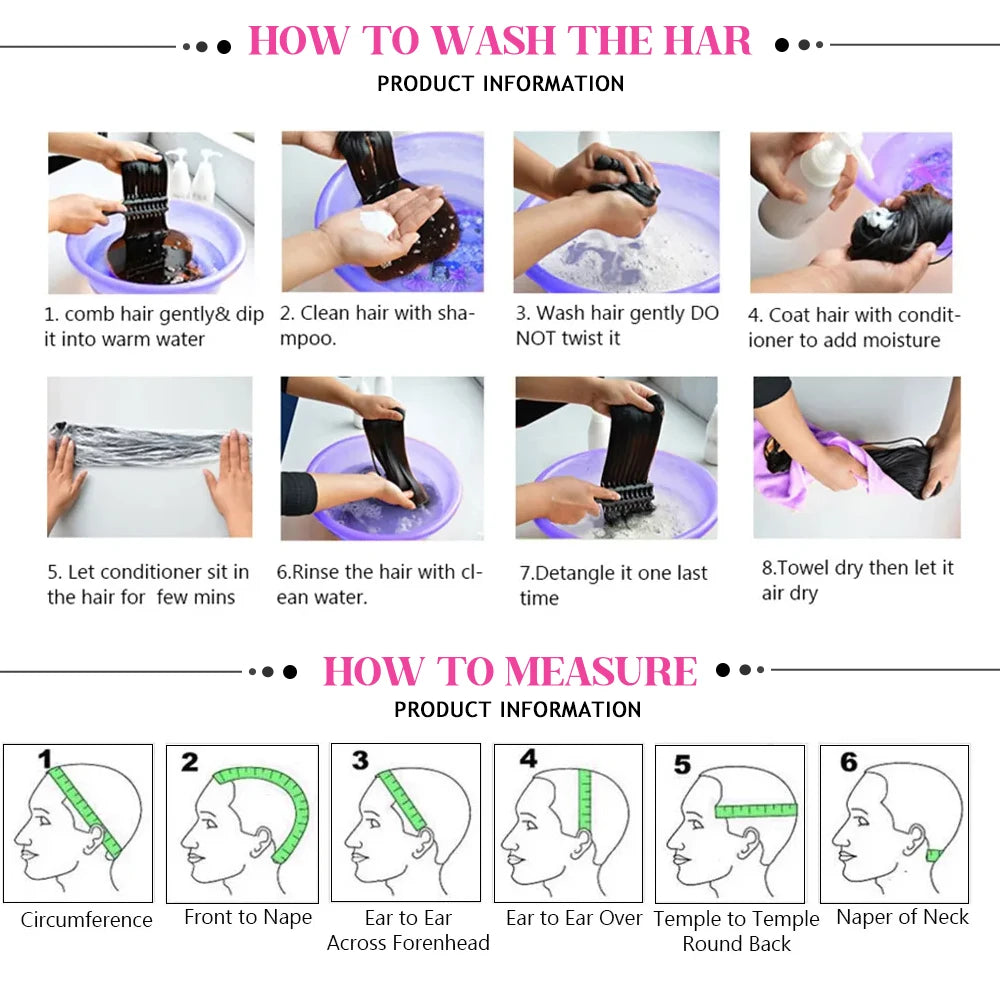 HOW TO WASH THE HAR

PRODUCT INFORMATION

1. comb hair gently& dip it into warm water

2. Clean hair with shampoo.

3. Wash hair gently DO NOT twist it

4. Coat hair with conditioner to add moisture

5. Let conditioner sit in the hair for few mins

6.Rinse the hair with clean water.

7.Detangle it one last time

8.Towel dry then let it air dry

HOW TO MEASURE

PRODUCT INFORMATION

1
Circumference

2
Front to Nape

3
Ear to Ear Across Forenhead

4
Ear to Ear Over

5
Temple to Temple Round Back

6
Naper of Neck