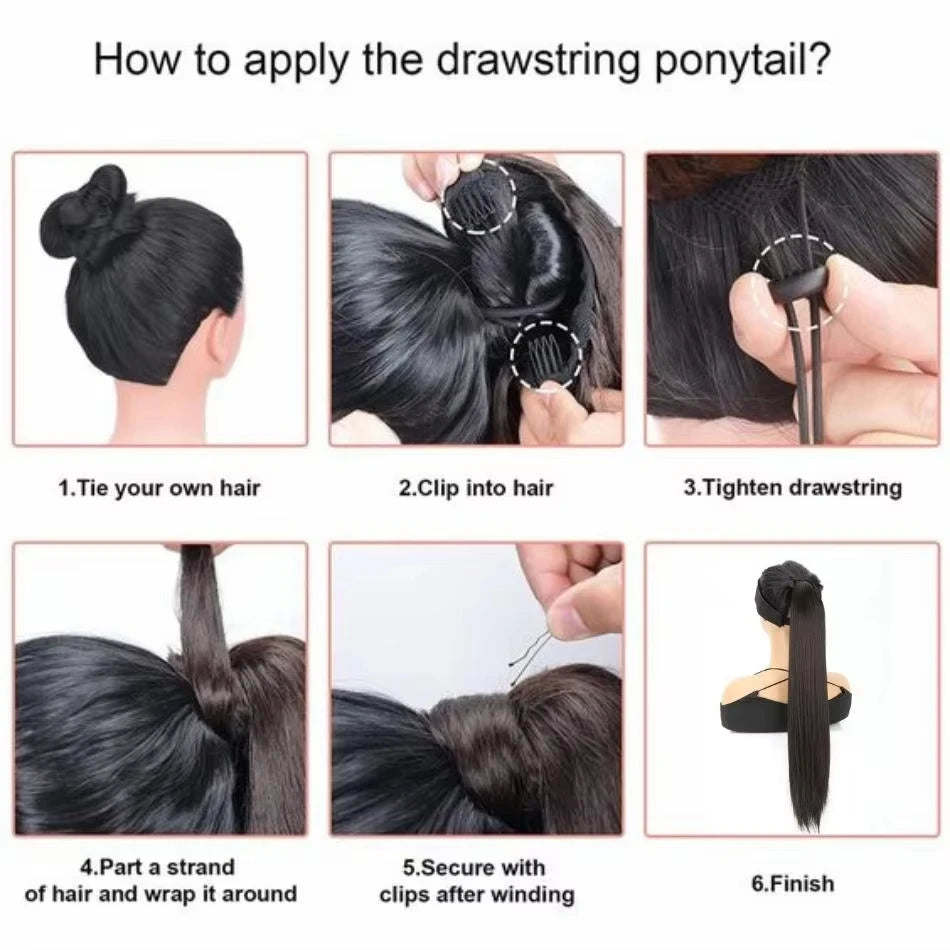 How to apply the drawstring ponytail?

1.Tie your own hair

2.Clip into hair

3.Tighten drawstring

4.Part a strand of hair and wrap it around

5.Secure with clips after winding

6.Finish