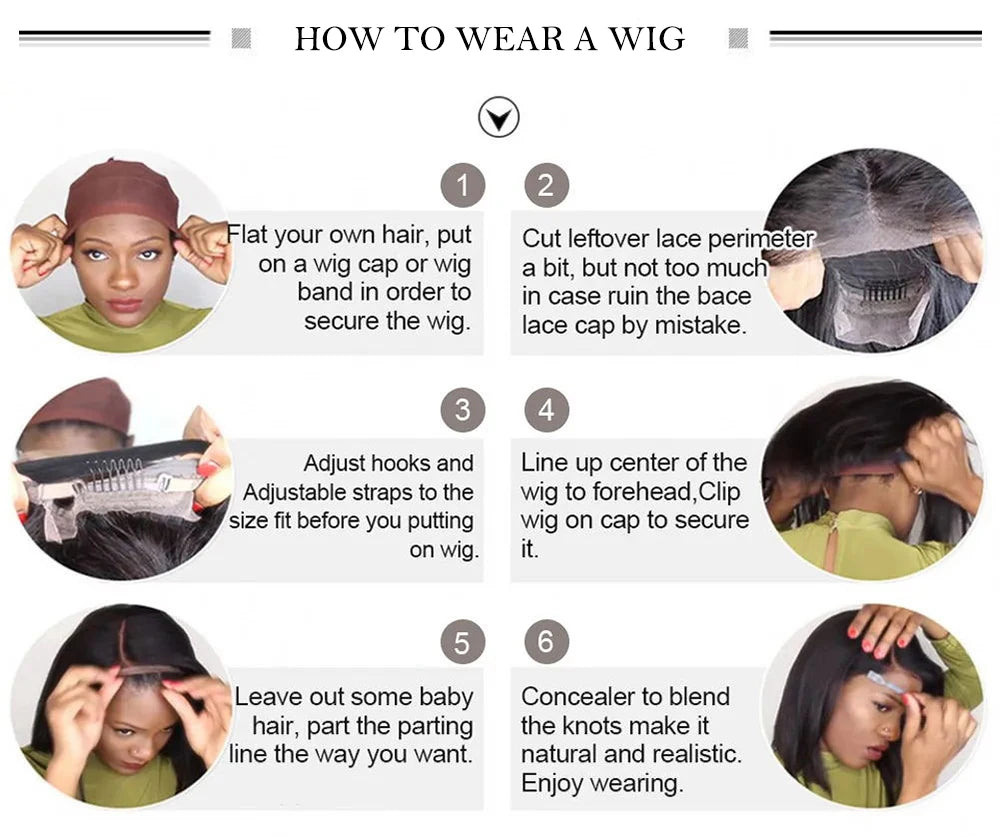 HOW TO WEAR A WIG

1
Flat your own hair, put on a wig cap or wig band in order to secure the wig.

2
Cut leftover lace perimeter a bit, but not too much in case ruin the bace lace cap by mistake.

3
Adjust hooks and Adjustable straps to the size fit before you putting on wig.

4
Line up center of the wig to forehead,Clip wig on cap to secure it.

5
Leave out some baby hair, part the parting line the way you want.

6
Concealer to blend the knots make it natural and realistic. Enjoy wearing.