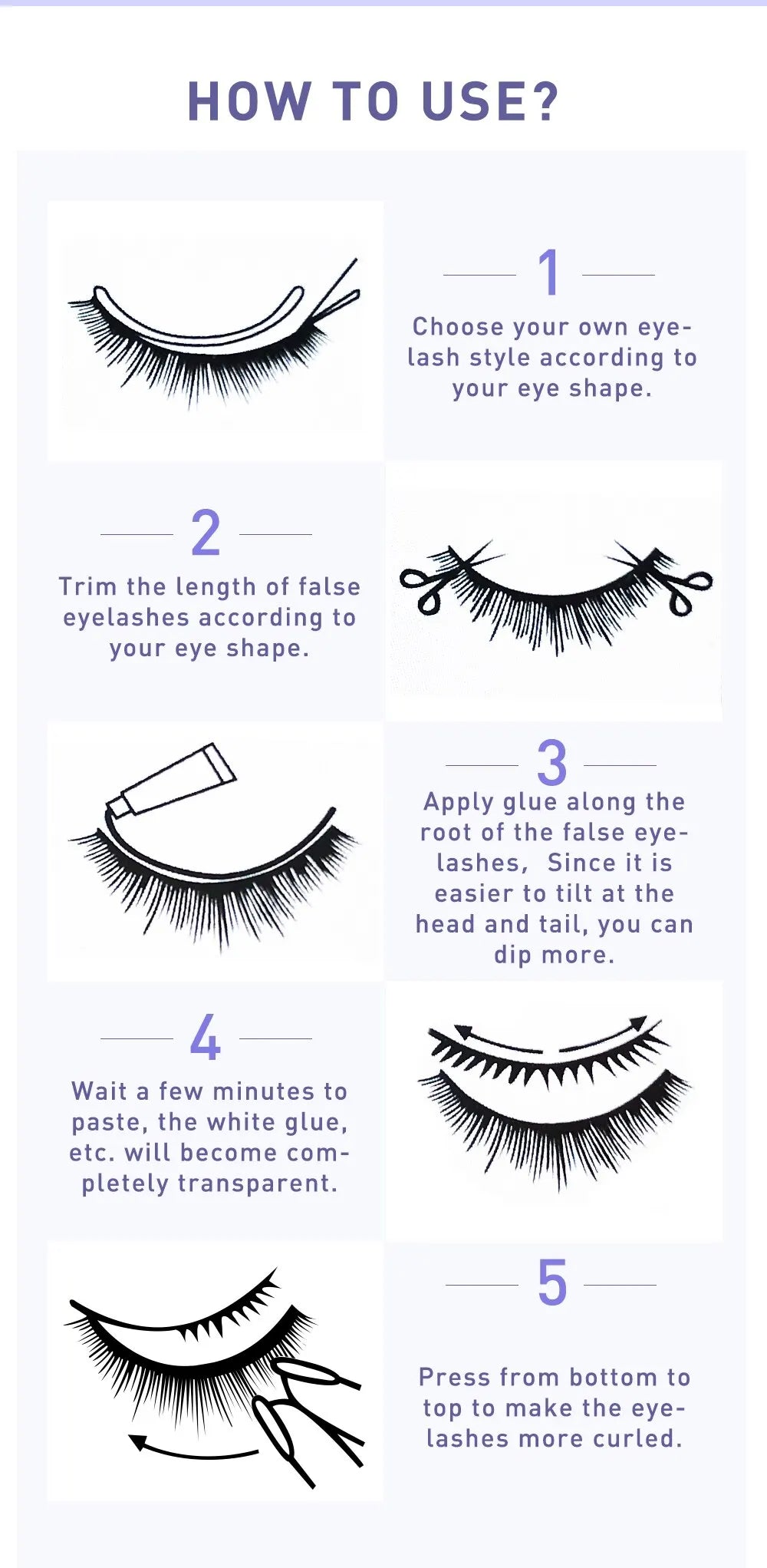 HOW TO USE?

1

Choose your own eyelash style according to your eye shape.

2

Trim the length of false eyelashes according to your eye shape.

3

Apply glue along the root of the false eyelashes, Since it is easier to tilt at the head and tail, you can dip more.

4

Wait a few minutes to paste, the white glue, etc. will become completely transparent.

5

Press from bottom to top to make the eyelashes more curled.