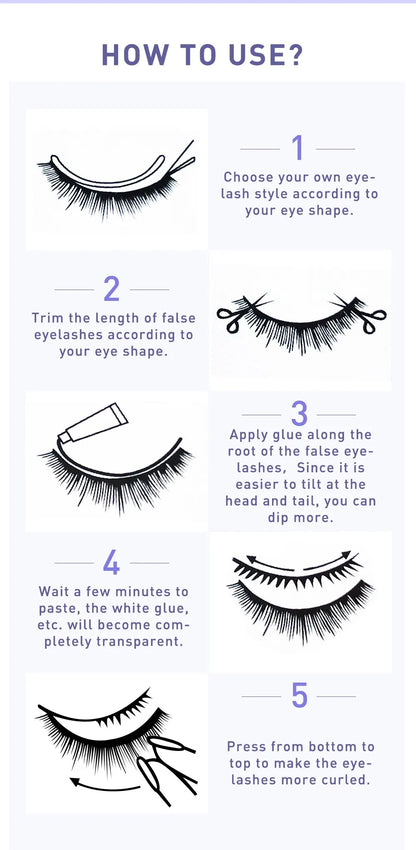 HOW TO USE?

1

Choose your own eyelash style according to your eye shape.

2

Trim the length of false eyelashes according to your eye shape.

3

Apply glue along the root of the false eyelashes, Since it is easier to tilt at the head and tail, you can dip more.

4

Wait a few minutes to paste, the white glue, etc. will become completely transparent.

5

Press from bottom to top to make the eyelashes more curled.