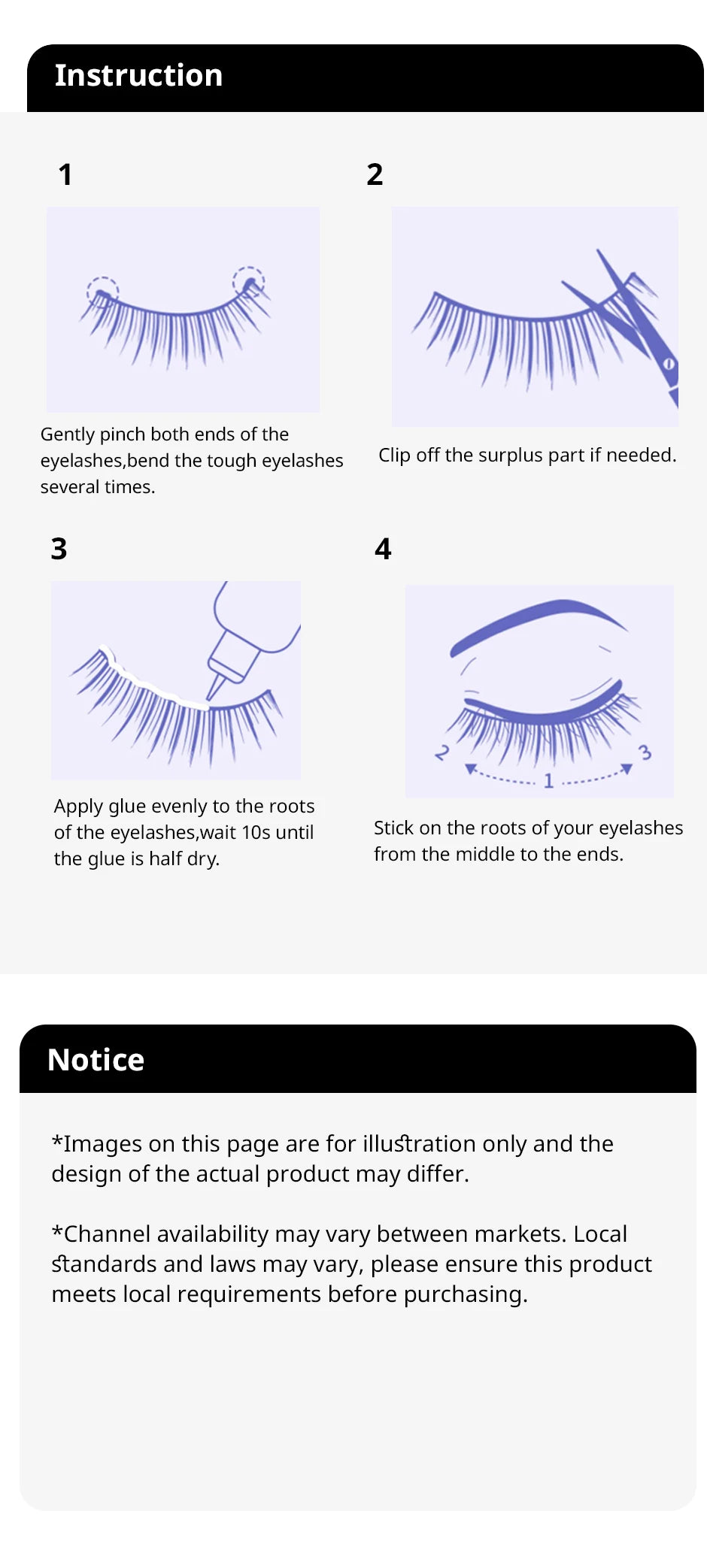 Instruction

1

Gently pinch both ends of the eyelashes,bend the tough eyelashes several times.

2

Clip off the surplus part if needed.

3

Apply glue evenly to the roots of the eyelashes,wait 10s until the glue is half dry.

4

2 1 3

Stick on the roots of your eyelashes from the middle to the ends.

Notice

*Images on this page are for illustration only and the design of the actual product may differ.

*Channel availability may vary between markets. Local standards and laws may vary, please ensure this product meets local requirements before purchasing.