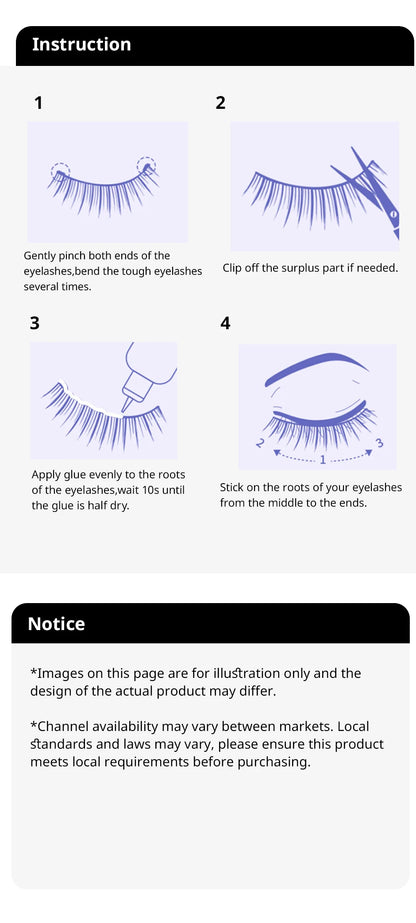 Instruction

1

Gently pinch both ends of the eyelashes,bend the tough eyelashes several times.

2

Clip off the surplus part if needed.

3

Apply glue evenly to the roots of the eyelashes,wait 10s until the glue is half dry.

4

2 1 3

Stick on the roots of your eyelashes from the middle to the ends.

Notice

*Images on this page are for illustration only and the design of the actual product may differ.

*Channel availability may vary between markets. Local standards and laws may vary, please ensure this product meets local requirements before purchasing.